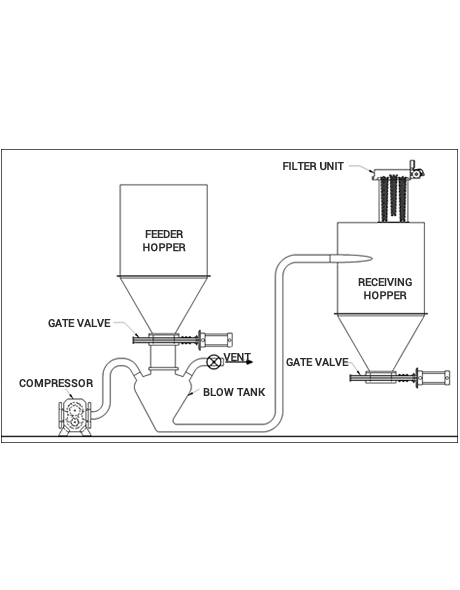 FILTER UNIT

FEEDER HOPPER

RECEIVING HOPPER

GATE VALVE

VENT

GATE VALVE

COMPRESSOR

BLOW TANK